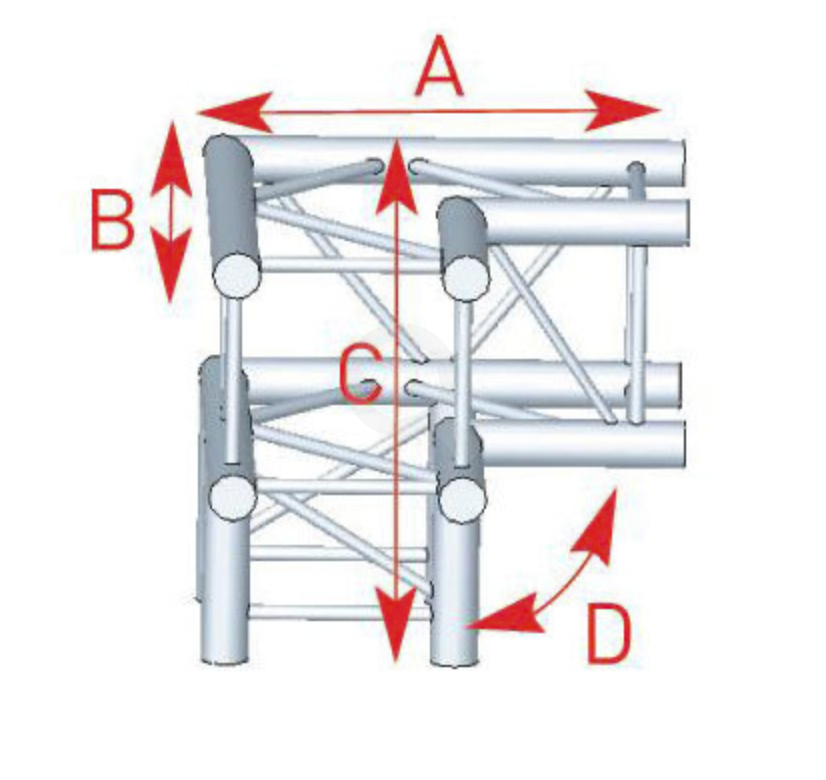 A
B
C
D