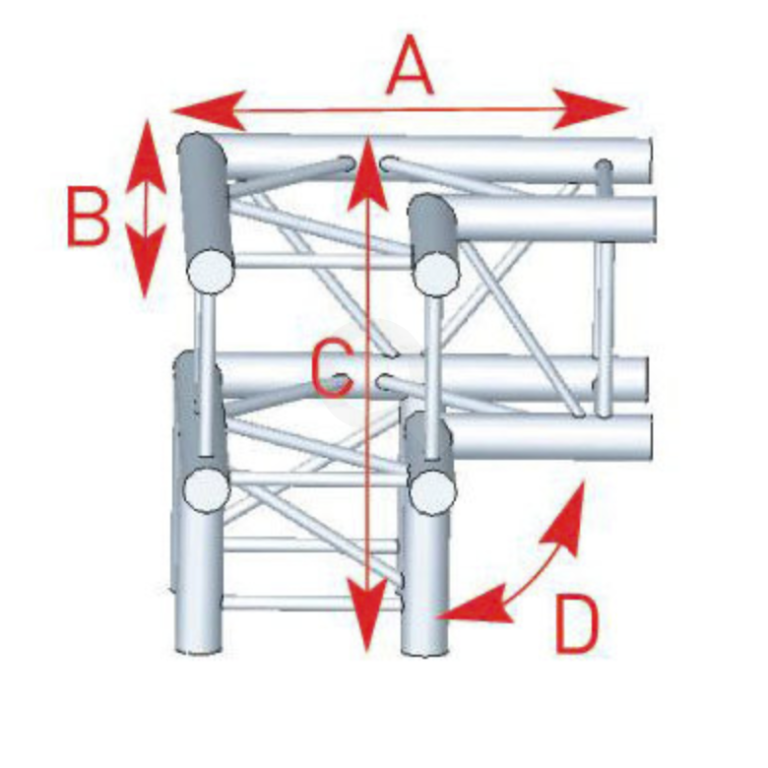 A
B
C
D